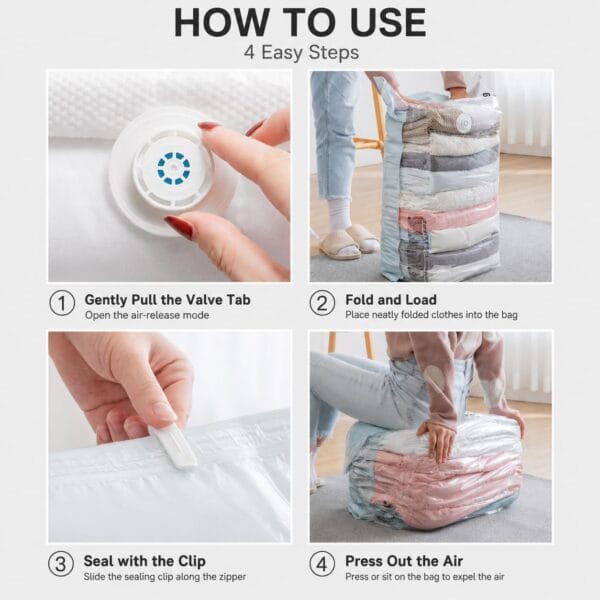 HOW TO USE
4 Easy Steps

1 Gently Pull the Valve Tab
Open the air-release mode

2 Fold and Load
Place neatly folded clothes into the bag

3 Seal with the Clip
Slide the sealing clip along the zipper

4 Press Out the Air
Press or sit on the bag to expel the air